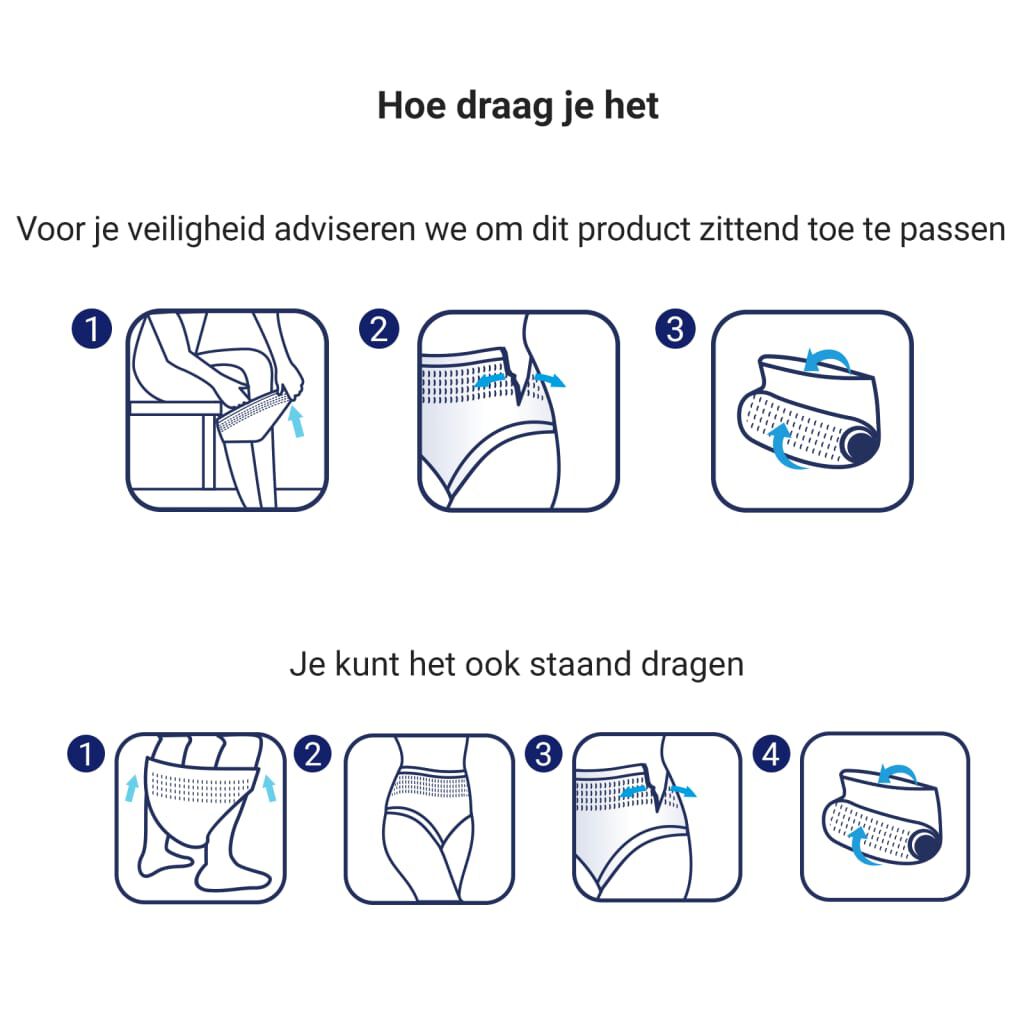 Hoe draag je het

Voor je veiligheid adviseren we om dit product zittend toe te passen

1

2

3

Je kunt het ook staand dragen

1

2

3

4