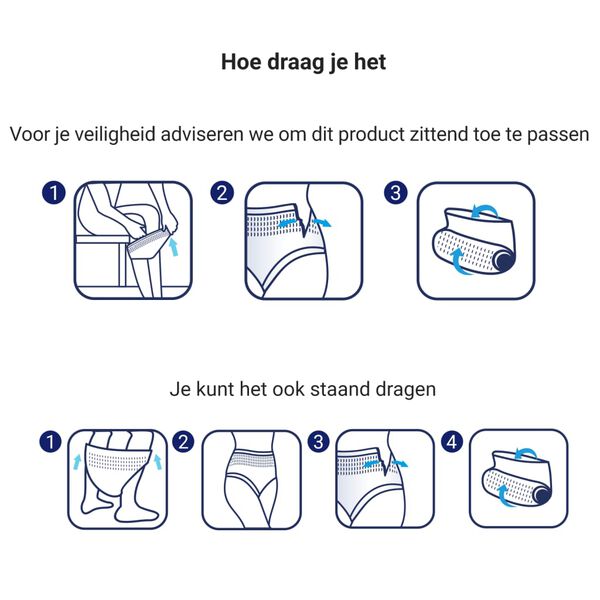 Hoe draag je het

Voor je veiligheid adviseren we om dit product zittend toe te passen

1

2

3

Je kunt het ook staand dragen

1

2

3

4