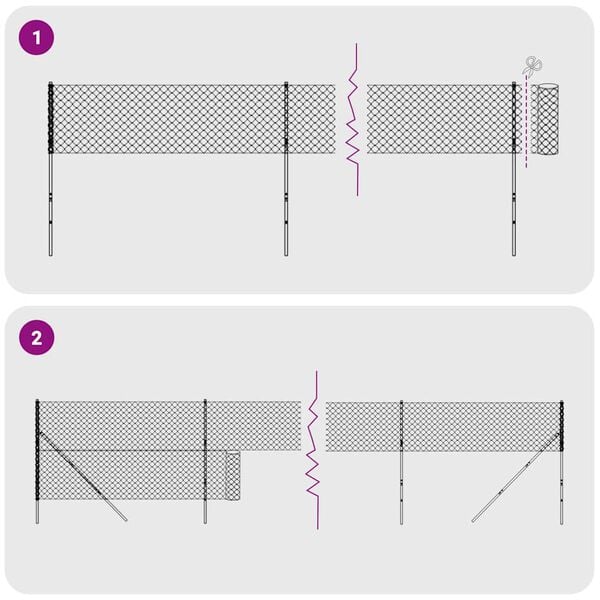 1

2