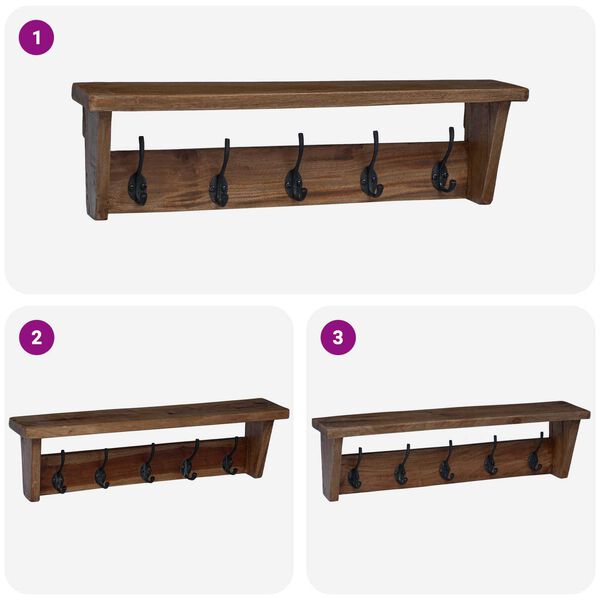 1

2

3